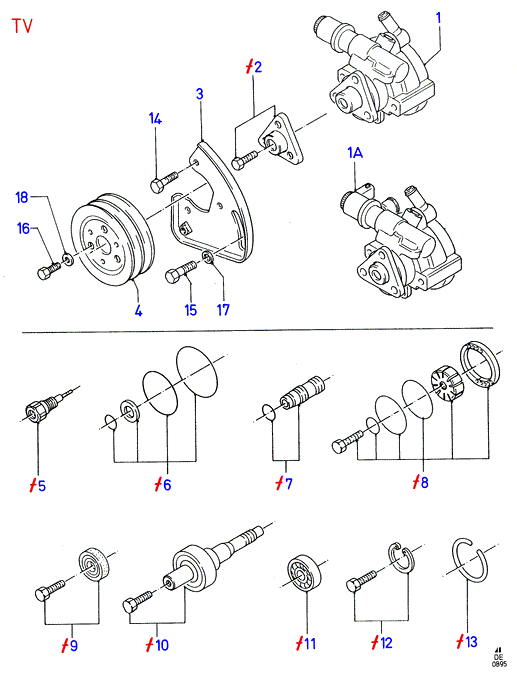 TV

1

2

3

14

1A

18

16

4

15

17

5

6

7

8

9

10

11

12

13

DE
0895