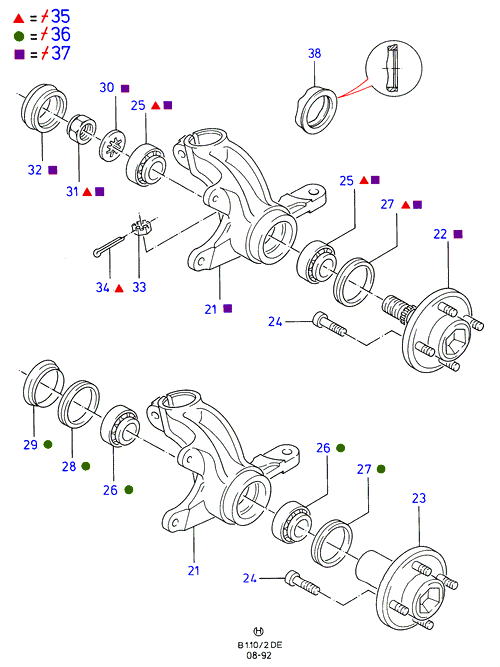 ▲ = ≠35
● = ≠36
■ = ≠37

38

30 ■
25 ▲■
32 ■
31 ▲■
25 ▲■
27 ▲■
22 ■
34 ▲ 33
21 ■
24

29 ●
28 ●
26 ●
26 ●
27 ●
23
21
24

H
B 110/2 DE
08-92