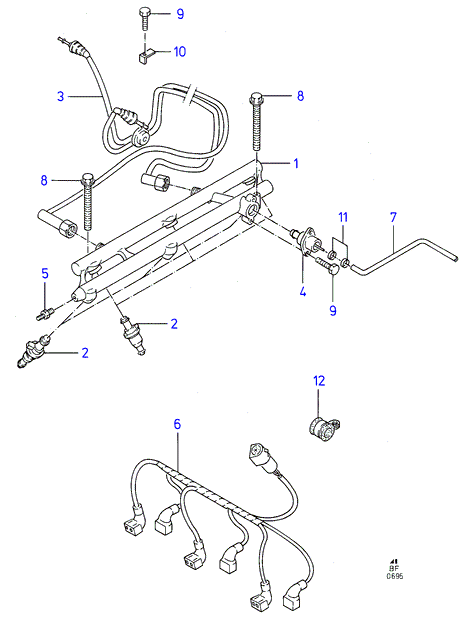 9
10
3
8
1
8
11
7
5
4
9
2
2
12
6
BF
0695