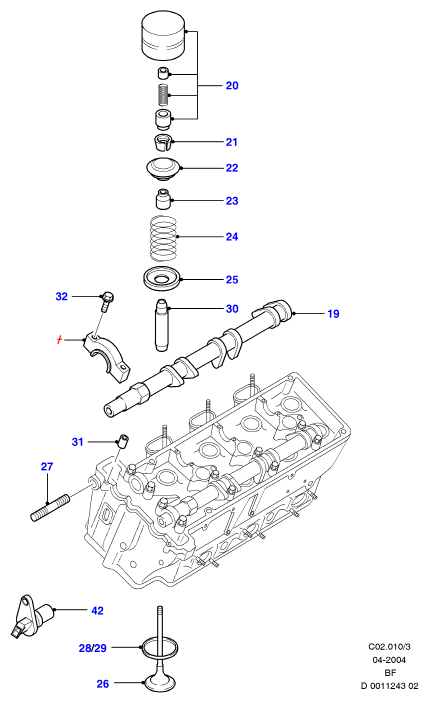 20
21
22
23
24
25
32
30
19
31
27
42
28/29
26

C02.010/3
04-2004
BF
D 0011243 02