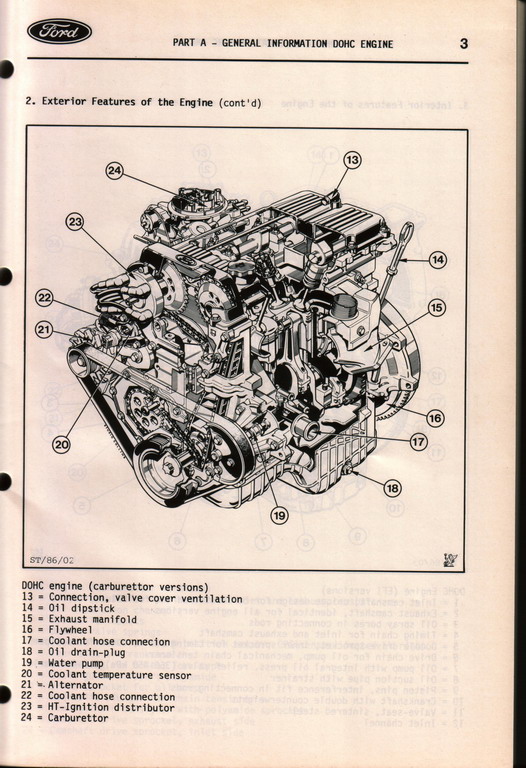 Ford

PART A - GENERAL INFORMATION DOHC ENGINE

3

2. Exterior Features of the Engine (cont'd)

24
13
23
14
22
15
21
16
20
17
18
19

ST/86/02

DOHC engine (carburettor versions)
13 = Connection, valve cover ventilation
14 = Oil dipstick
15 = Exhaust manifold
16 = Flywheel
17 = Coolant hose connecion
18 = Oil drain-plug
19 = Water pump
20 = Coolant temperature sensor
21 = Alternator
22 = Coolant hose connection
23 = HT-Ignition distributor
24 = Carburettor